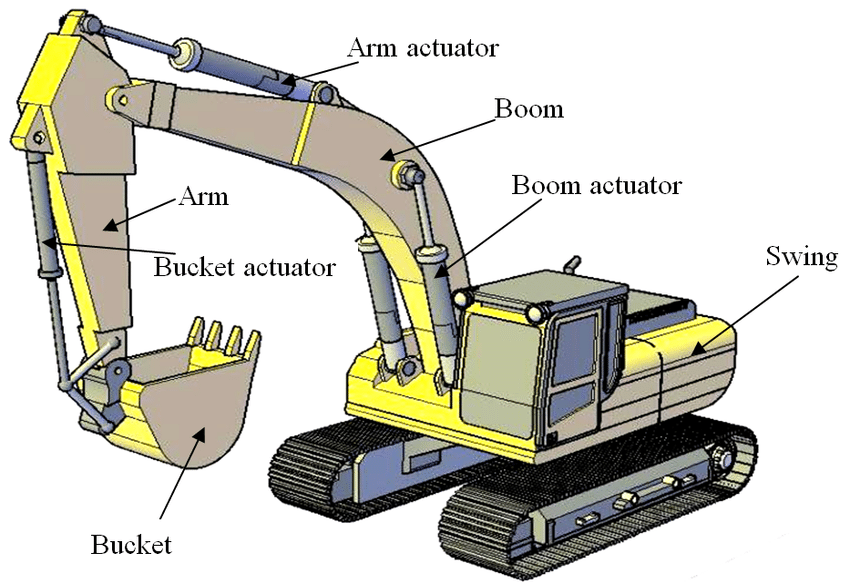 Arm actuator
Boom
Boom actuator
Arm
Bucket actuator
Swing
Bucket